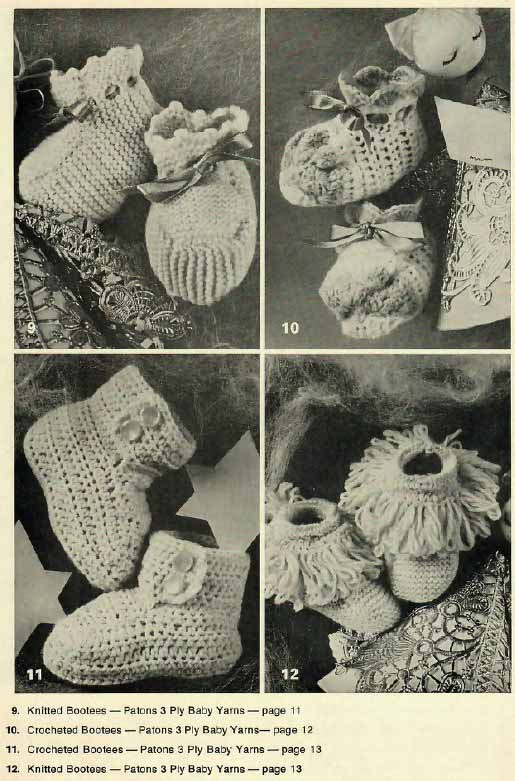 9

10

11

12

9. Knitted Bootees — Patons 3 Ply Baby Yarns — page 11
10. Crocheted Bootees — Patons 3 Ply Baby Yarns— page 12
11. Crocheted Bootees — Patons 3 Ply Baby Yarns — page 13
12. Knitted Bootees — Patons 3 Ply Baby Yarns — page 13